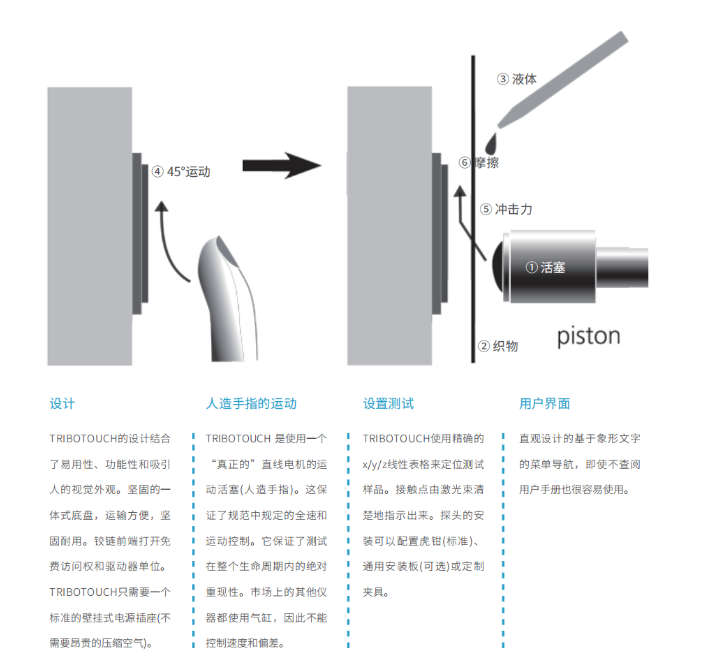 ④ 45°运动

③ 液体

⑥ 摩擦

⑤ 冲击力

① 活塞

piston

② 织物

设计

TRIBOTOUCH的设计结合了易用性、功能性和吸引人的视觉外观。坚固的一体式底盘，运输方便，坚固耐用。铰链前端打开免费访问权和驱动器单位。TRIBOTOUCH只需要一个标准的壁挂式电源插座(不需要昂贵的压缩空气)。

人造手指的运动

TRIBOTOUCH 是使用一个“真正的”直线电机的运动活塞(人造手指)。这保证了规范中规定的全速和运动控制。它保证了测试在整个生命周期内的绝对重现性。市场上的其他仪器都使用气缸，因此不能控制速度和偏差。

设置测试

TRIBOTOUCH使用精确的x/y/z线性表格来定位测试样品。接触点由激光束清楚地指示出来。探头的安装可以配置虎钳(标准)、通用安装板(可选)或定制夹具。

用户界面

直观设计的基于象形文字的菜单导航，即使不查阅用户手册也很容易使用。